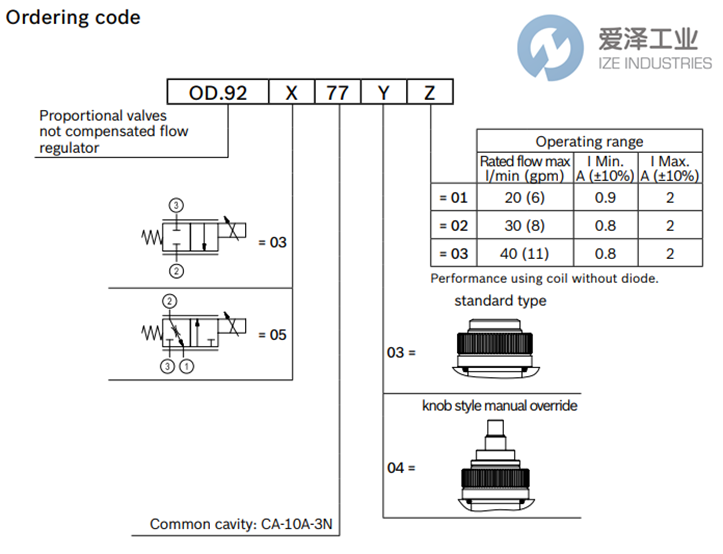 Ordering code

爱泽工业
IZE INDUSTRIES

| OD.92 | X | 77 | Y | Z |
|---|---|---|---|---|

Proportional valves not compensated flow regulator

③
②
= 03

②
③ ①
= 05

Common cavity: CA-10A-3N

| | Operating range | | |
|---|---|---|---|
| | Rated flow max l/min (gpm) | I Min. A (±10%) | I Max. A (±10%) |
| = 01 | 20 (6) | 0.9 | 2 |
| = 02 | 30 (8) | 0.8 | 2 |
| = 03 | 40 (11) | 0.8 | 2 |

Performance using coil without diode.

standard type

03 =

knob style manual override

04 =