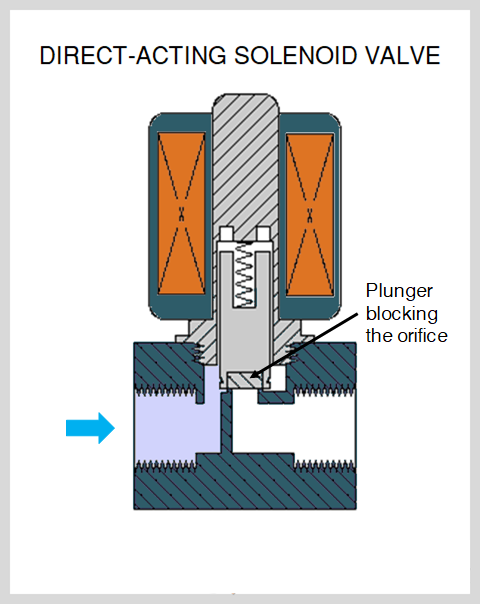 DIRECT-ACTING SOLENOID VALVE

Plunger blocking the orifice