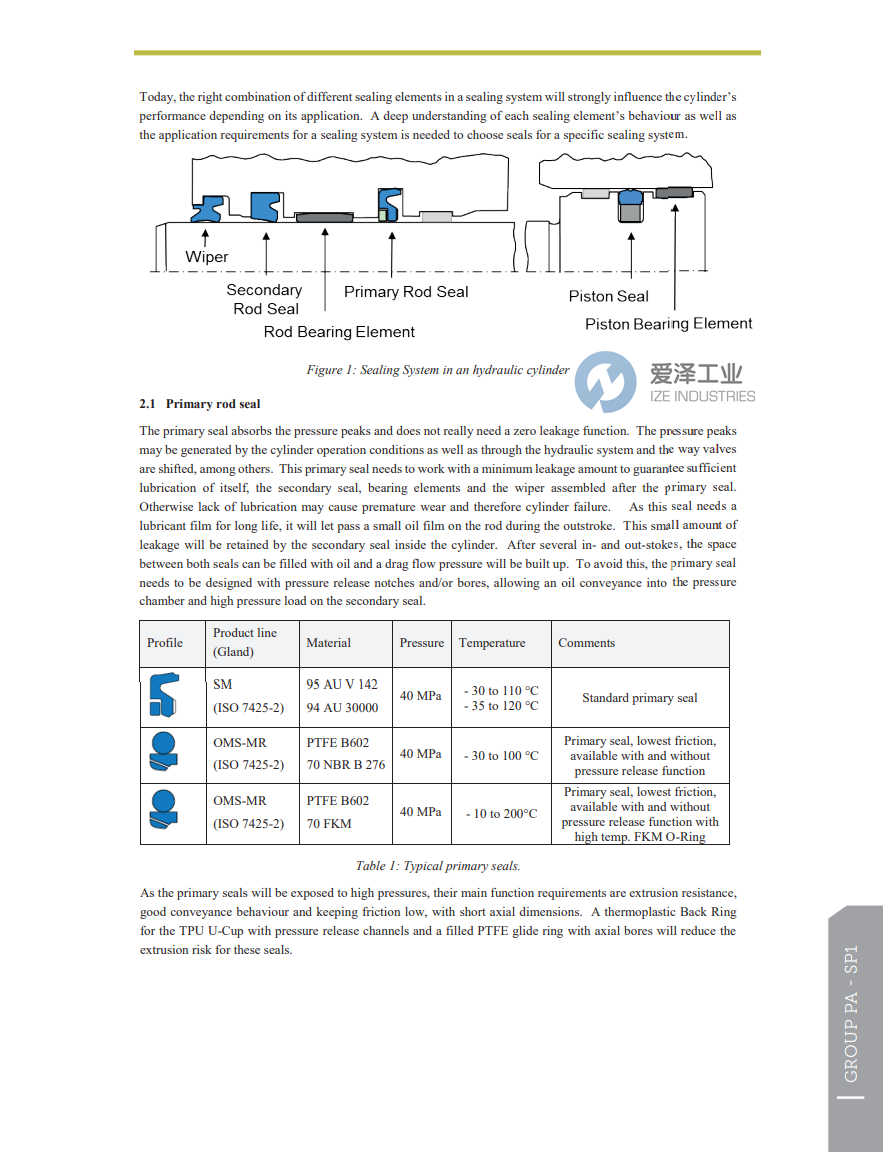 Today, the right combination of different sealing elements in a sealing system will strongly influence the cylinder's performance depending on its application. A deep understanding of each sealing element's behaviour as well as the application requirements for a sealing system is needed to choose seals for a specific sealing system.

Wiper

Secondary Rod Seal

Primary Rod Seal

Rod Bearing Element

Piston Seal

Piston Bearing Element

Figure 1: Sealing System in an hydraulic cylinder

爱泽工业
IZE INDUSTRIES

2.1 Primary rod seal

The primary seal absorbs the pressure peaks and does not really need a zero leakage function. The pressure peaks may be generated by the cylinder operation conditions as well as through the hydraulic system and the way valves are shifted, among others. This primary seal needs to work with a minimum leakage amount to guarantee sufficient lubrication of itself, the secondary seal, bearing elements and the wiper assembled after the primary seal. Otherwise lack of lubrication may cause premature wear and therefore cylinder failure. As this seal needs a lubricant film for long life, it will let pass a small oil film on the rod during the outstroke. This small amount of leakage will be retained by the secondary seal inside the cylinder. After several in- and out-stokes, the space between both seals can be filled with oil and a drag flow pressure will be built up. To avoid this, the primary seal needs to be designed with pressure release notches and/or bores, allowing an oil conveyance into the pressure chamber and high pressure load on the secondary seal.

| Profile | Product line (Gland) | Material | Pressure | Temperature | Comments |
|---|---|---|---|---|---|
| | SM (ISO 7425-2) | 95 AU V 142 94 AU 30000 | 40 MPa | - 30 to 110 °C - 35 to 120 °C | Standard primary seal |
| | OMS-MR (ISO 7425-2) | PTFE B602 70 NBR B 276 | 40 MPa | - 30 to 100 °C | Primary seal, lowest friction, available with and without pressure release function |
| | OMS-MR (ISO 7425-2) | PTFE B602 70 FKM | 40 MPa | - 10 to 200°C | Primary seal, lowest friction, available with and without pressure release function with high temp. FKM O-Ring |

Table 1: Typical primary seals.

As the primary seals will be exposed to high pressures, their main function requirements are extrusion resistance, good conveyance behaviour and keeping friction low, with short axial dimensions. A thermoplastic Back Ring for the TPU U-Cup with pressure release channels and a filled PTFE glide ring with axial bores will reduce the extrusion risk for these seals.

GROUP PA - SP1