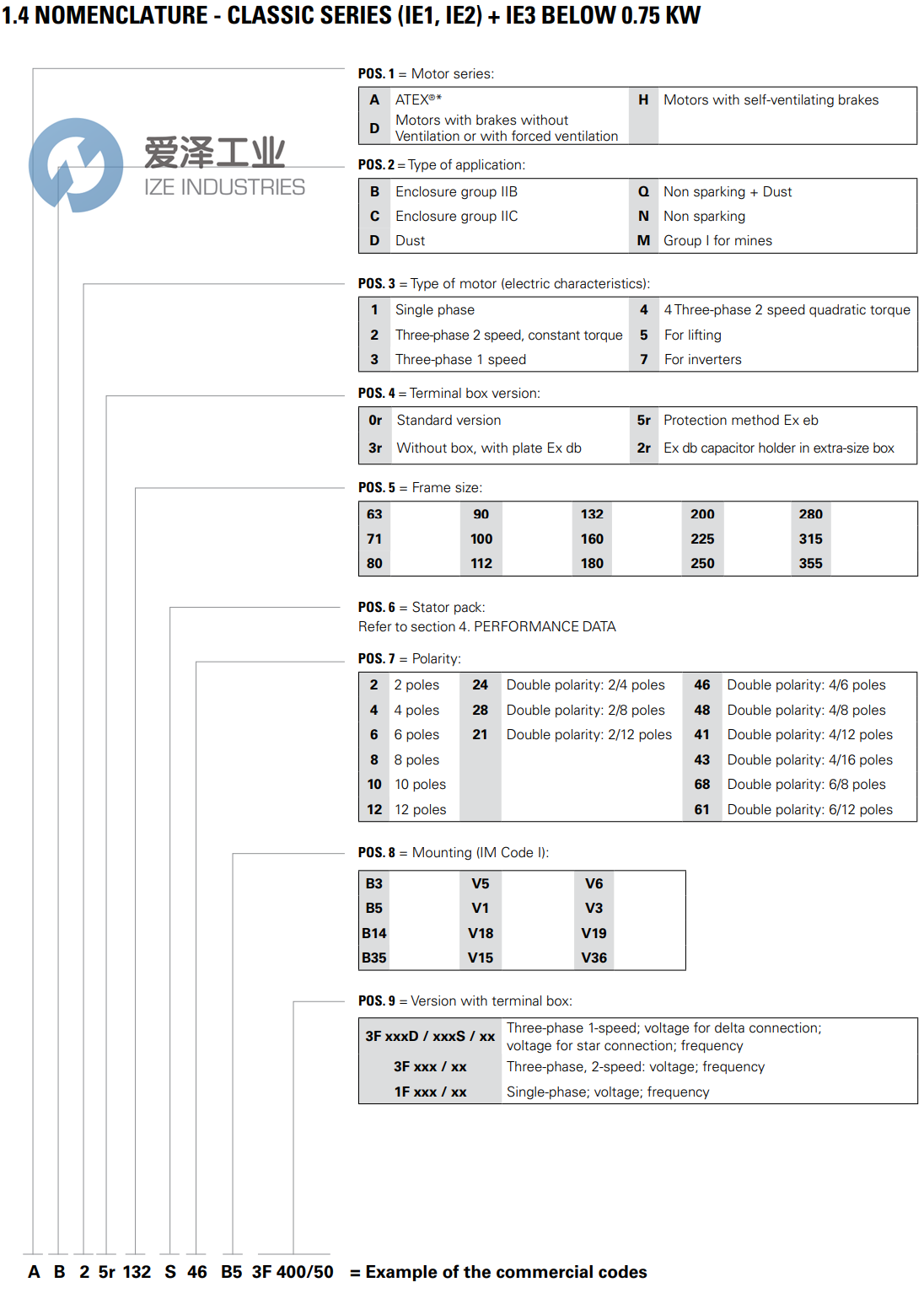 1.4 NOMENCLATURE - CLASSIC SERIES (IE1, IE2) + IE3 BELOW 0.75 KW

爱泽工业
IZE INDUSTRIES

POS. 1 = Motor series:

| A | ATEX®* | H | Motors with self-ventilating brakes |
|---|---|---|---|
| D | Motors with brakes without Ventilation or with forced ventilation | | |

POS. 2 = Type of application:

| B | Enclosure group IIB | Q | Non sparking + Dust |
|---|---|---|---|
| C | Enclosure group IIC | N | Non sparking |
| D | Dust | M | Group I for mines |

POS. 3 = Type of motor (electric characteristics):

| 1 | Single phase | 4 | 4 Three-phase 2 speed quadratic torque |
|---|---|---|---|
| 2 | Three-phase 2 speed, constant torque | 5 | For lifting |
| 3 | Three-phase 1 speed | 7 | For inverters |

POS. 4 = Terminal box version:

| 0r | Standard version | 5r | Protection method Ex eb |
|---|---|---|---|
| 3r | Without box, with plate Ex db | 2r | Ex db capacitor holder in extra-size box |

POS. 5 = Frame size:

| 63 | 90 | 132 | 200 | 280 |
|---|---|---|---|---|
| 71 | 100 | 160 | 225 | 315 |
| 80 | 112 | 180 | 250 | 355 |

POS. 6 = Stator pack:
Refer to section 4. PERFORMANCE DATA

POS. 7 = Polarity:

| 2 | 2 poles | 24 | Double polarity: 2/4 poles | 46 | Double polarity: 4/6 poles |
|---|---|---|---|---|---|
| 4 | 4 poles | 28 | Double polarity: 2/8 poles | 48 | Double polarity: 4/8 poles |
| 6 | 6 poles | 21 | Double polarity: 2/12 poles | 41 | Double polarity: 4/12 poles |
| 8 | 8 poles | | | 43 | Double polarity: 4/16 poles |
| 10 | 10 poles | | | 68 | Double polarity: 6/8 poles |
| 12 | 12 poles | | | 61 | Double polarity: 6/12 poles |

POS. 8 = Mounting (IM Code I):

| B3 | V5 | V6 |
|---|---|---|
| B5 | V1 | V3 |
| B14 | V18 | V19 |
| B35 | V15 | V36 |

POS. 9 = Version with terminal box:

| 3F xxxD / xxxS / xx | Three-phase 1-speed; voltage for delta connection; voltage for star connection; frequency |
|---|---|
| 3F xxx / xx | Three-phase, 2-speed: voltage; frequency |
| 1F xxx / xx | Single-phase; voltage; frequency |

A B 2 5r 132 S 46 B5 3F 400/50 = Example of the commercial codes