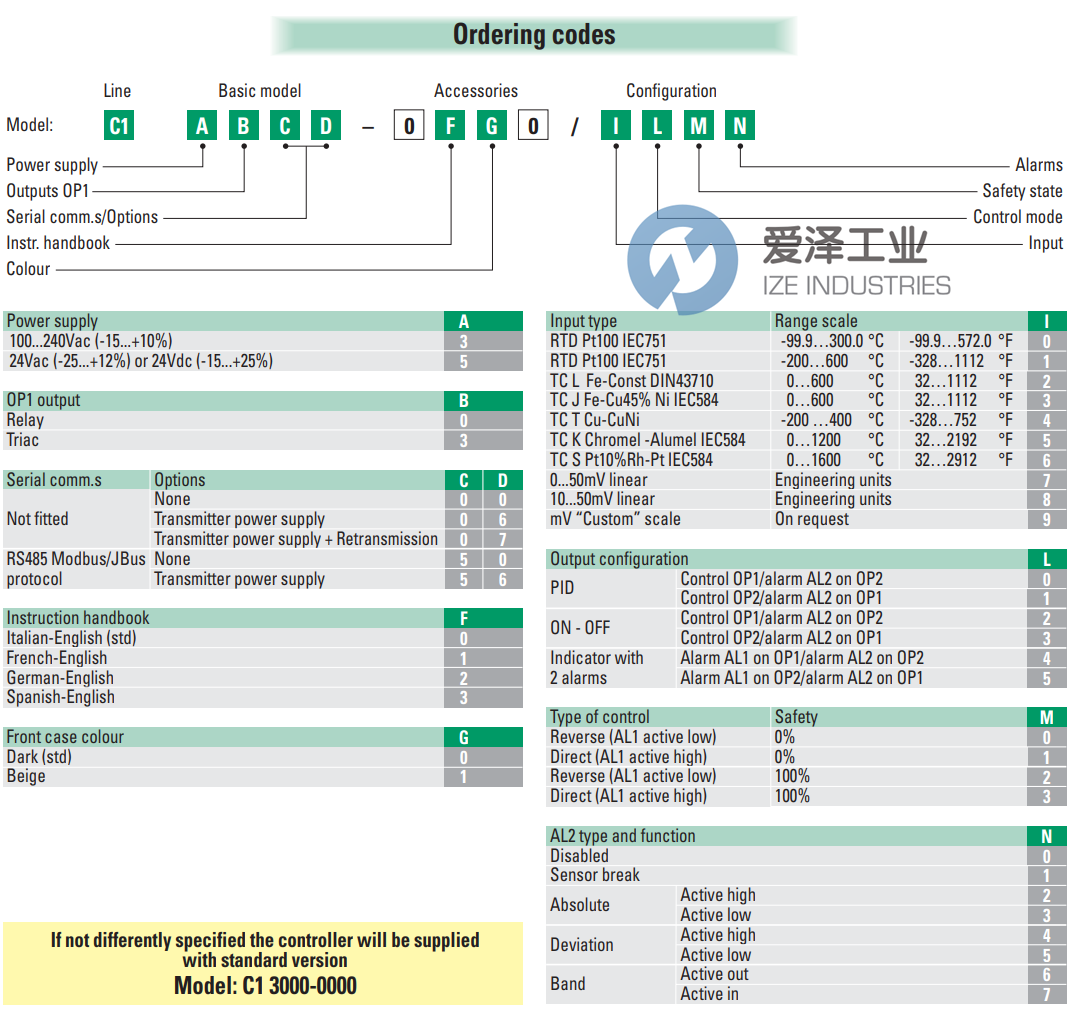 Ordering codes

Line Basic model Accessories Configuration

Model: C1 A B C D – 0 F G 0 / I L M N

Power supply
Outputs OP1
Serial comm.s/Options
Instr. handbook
Colour

Alarms
Safety state
Control mode
Input

爱泽工业
IZE INDUSTRIES

| Power supply | A |
|---|---|
| 100...240Vac (-15...+10%) | 3 |
| 24Vac (-25...+12%) or 24Vdc (-15...+25%) | 5 |

| OP1 output | B |
|---|---|
| Relay | 0 |
| Triac | 3 |

| Serial comm.s | Options | C | D |
|---|---|---|---|
| Not fitted | None | 0 | 0 |
| | Transmitter power supply | 0 | 6 |
| | Transmitter power supply + Retransmission | 0 | 7 |
| RS485 Modbus/JBus protocol | None | 5 | 0 |
| | Transmitter power supply | 5 | 6 |

| Instruction handbook | F |
|---|---|
| Italian-English (std) | 0 |
| French-English | 1 |
| German-English | 2 |
| Spanish-English | 3 |

| Front case colour | G |
|---|---|
| Dark (std) | 0 |
| Beige | 1 |

If not differently specified the controller will be supplied with standard version
Model: C1 3000-0000

| Input type | Range scale | | I |
|---|---|---|---|
| RTD Pt100 IEC751 | -99.9…300.0 °C | -99.9…572.0 °F | 0 |
| RTD Pt100 IEC751 | -200…600 °C | -328…1112 °F | 1 |
| TC L Fe-Const DIN43710 | 0…600 °C | 32…1112 °F | 2 |
| TC J Fe-Cu45% Ni IEC584 | 0…600 °C | 32…1112 °F | 3 |
| TC T Cu-CuNi | -200 …400 °C | -328…752 °F | 4 |
| TC K Chromel -Alumel IEC584 | 0…1200 °C | 32…2192 °F | 5 |
| TC S Pt10%Rh-Pt IEC584 | 0…1600 °C | 32…2912 °F | 6 |
| 0…50mV linear | Engineering units | | 7 |
| 10…50mV linear | Engineering units | | 8 |
| mV "Custom" scale | On request | | 9 |

| Output configuration | | L |
|---|---|---|
| PID | Control OP1/alarm AL2 on OP2 | 0 |
| | Control OP2/alarm AL2 on OP1 | 1 |
| ON - OFF | Control OP1/alarm AL2 on OP2 | 2 |
| | Control OP2/alarm AL2 on OP1 | 3 |
| Indicator with 2 alarms | Alarm AL1 on OP1/alarm AL2 on OP2 | 4 |
| | Alarm AL1 on OP2/alarm AL2 on OP1 | 5 |

| Type of control | Safety | M |
|---|---|---|
| Reverse (AL1 active low) | 0% | 0 |
| Direct (AL1 active high) | 0% | 1 |
| Reverse (AL1 active low) | 100% | 2 |
| Direct (AL1 active high) | 100% | 3 |

| AL2 type and function | | N |
|---|---|---|
| Disabled | | 0 |
| Sensor break | | 1 |
| Absolute | Active high | 2 |
| | Active low | 3 |
| Deviation | Active high | 4 |
| | Active low | 5 |
| Band | Active out | 6 |
| | Active in | 7 |